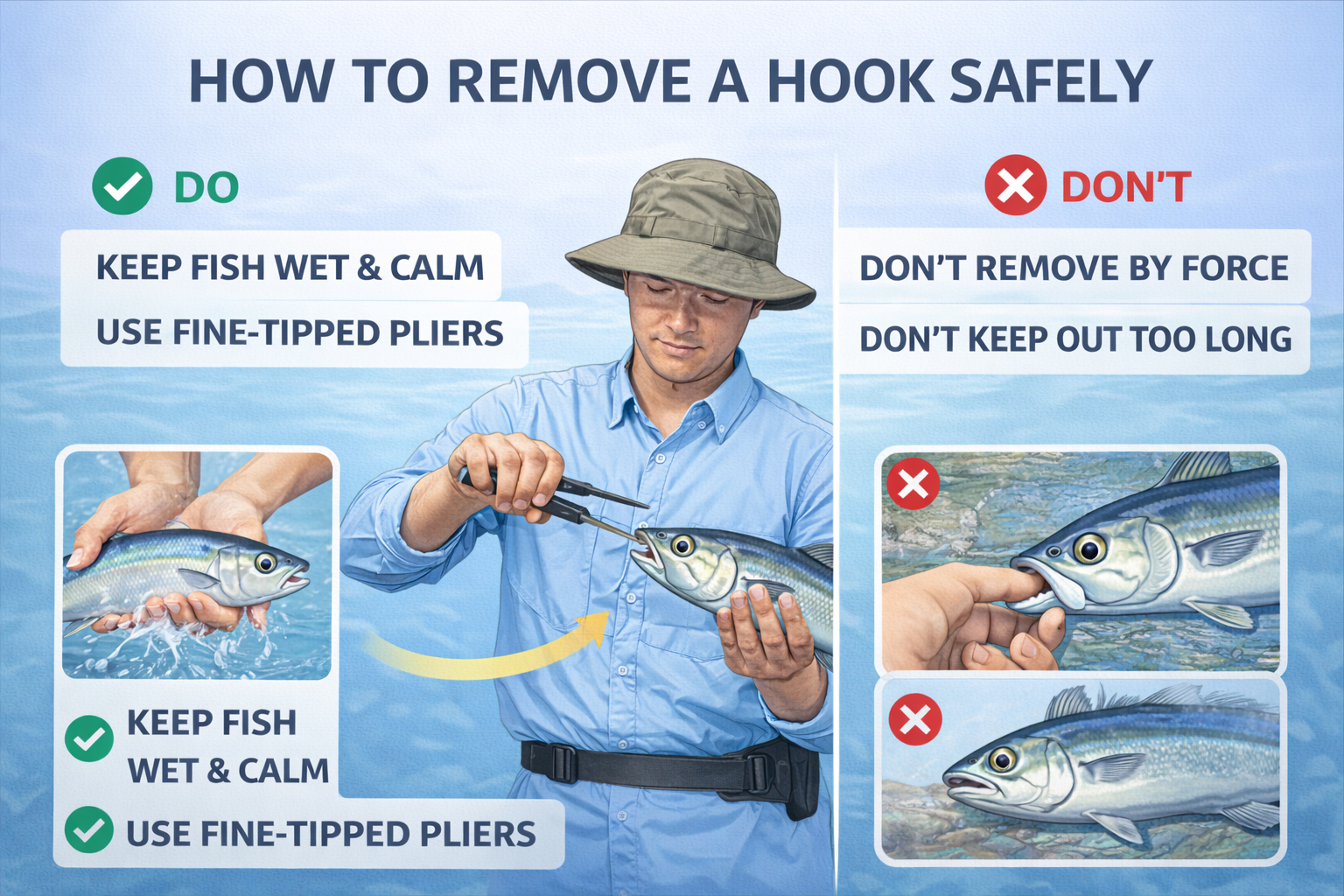 HOW TO REMOVE A HOOK SAFELY

DO

KEEP FISH WET & CALM

USE FINE-TIPPED PLIERS

KEEP FISH WET & CALM

USE FINE-TIPPED PLIERS

DON'T

DON'T REMOVE BY FORCE

DON'T KEEP OUT TOO LONG